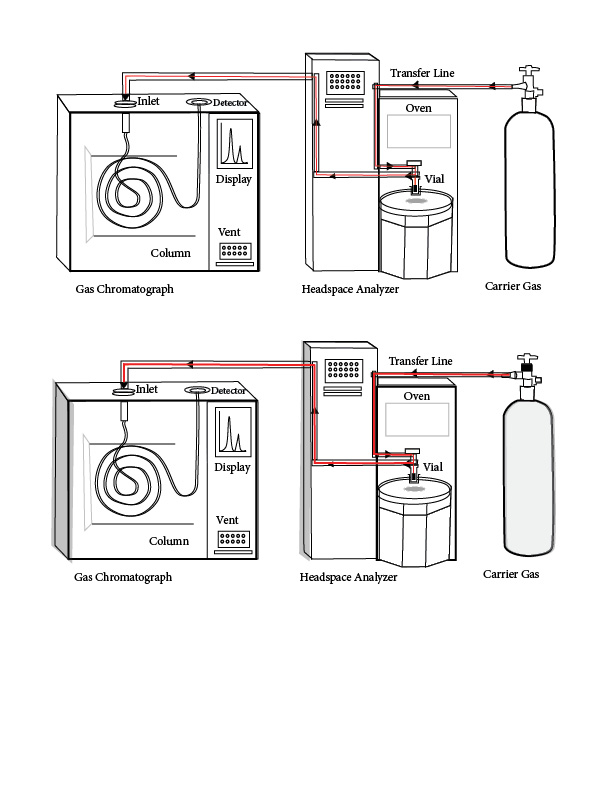 Inlet
Detector
Display
Vent
Column
Gas Chromatograph
Transfer Line
Oven
Vial
Headspace Analyzer
Carrier Gas

Inlet
Detector
Display
Vent
Column
Gas Chromatograph
Transfer Line
Oven
Vial
Headspace Analyzer
Carrier Gas